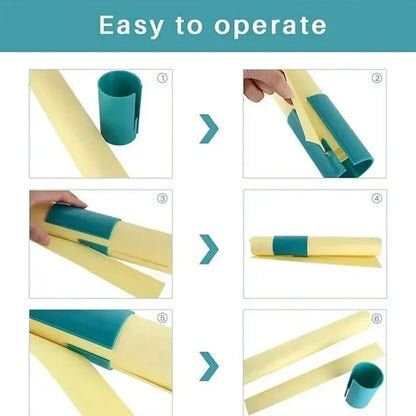 Easy to operate

①

②

③

④

⑤

⑥